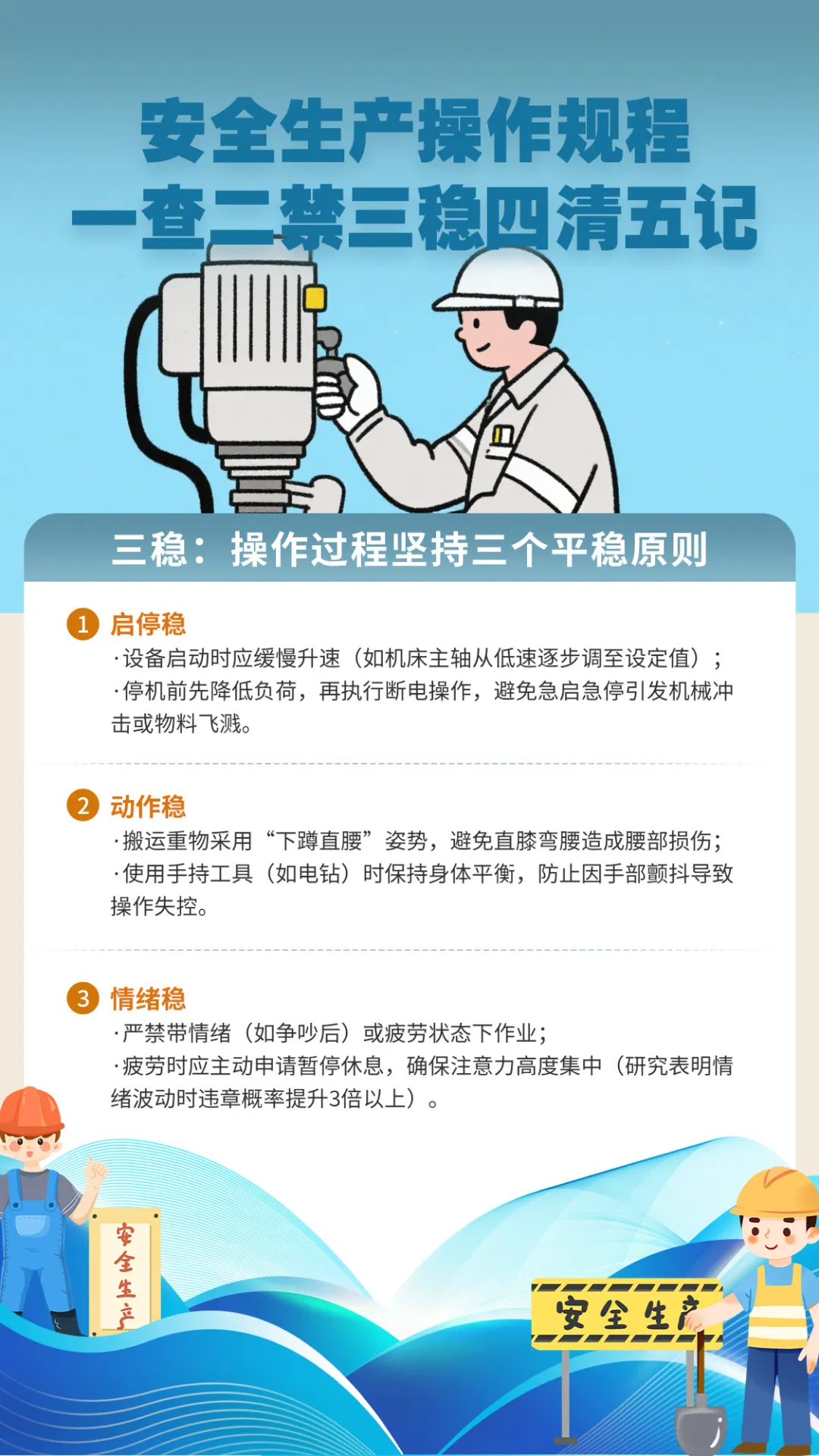 安全生产操作规程
一查二禁三稳四清五记

三稳：操作过程坚持三个平稳原则

1 启停稳
·设备启动时应缓慢升速（如机床主轴从低速逐步调至设定值）；
·停机前先降低负荷，再执行断电操作，避免急启急停引发机械冲击或物料飞溅。

2 动作稳
·搬运重物采用“下蹲直腰”姿势，避免直膝弯腰造成腰部损伤；
·使用手持工具（如电钻）时保持身体平衡，防止因手部颤抖导致操作失控。

3 情绪稳
·严禁带情绪（如争吵后）或疲劳状态下作业；
·疲劳时应主动申请暂停休息，确保注意力高度集中（研究表明情绪波动时违章概率提升3倍以上）。

安全生产

安全生产